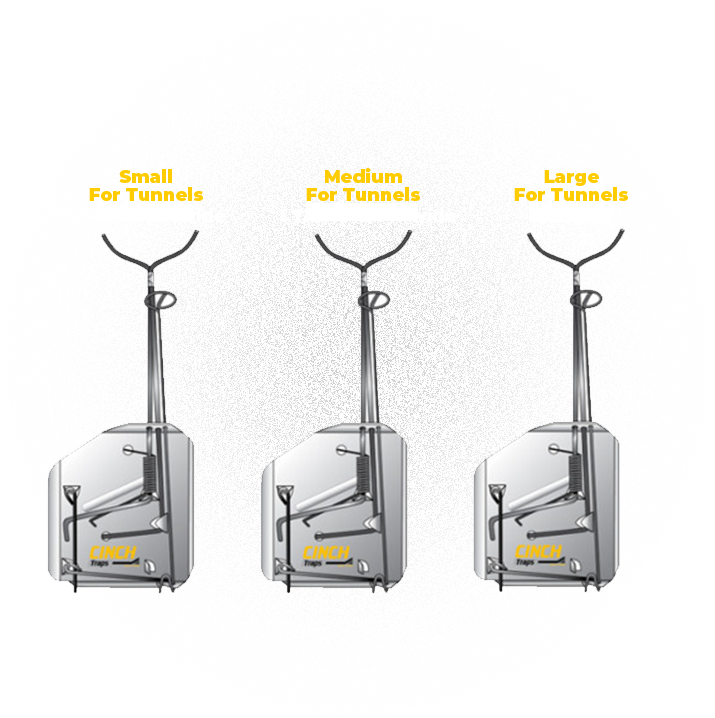 Small
For Tunnels

Medium
For Tunnels

Large
For Tunnels

CINCH
Traps

CINCH
Traps

CINCH
Traps